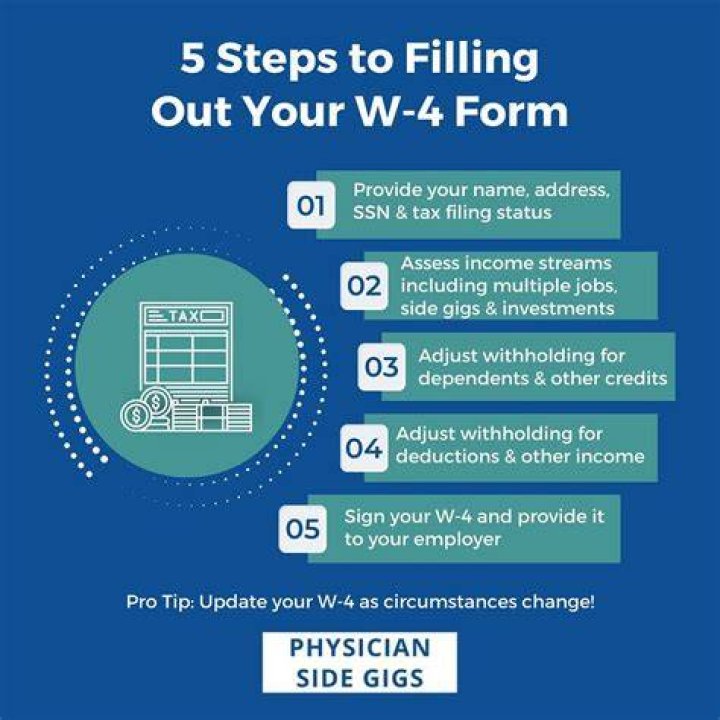 5 Steps to Filling Out Your W-4 Form

TAX

01 Provide your name, address, SSN & tax filing status

02 Assess income streams including multiple jobs, side gigs & investments

03 Adjust withholding for dependents & other credits

04 Adjust withholding for deductions & other income

05 Sign your W-4 and provide it to your employer

Pro Tip: Update your W-4 as circumstances change!

PHYSICIAN SIDE GIGS