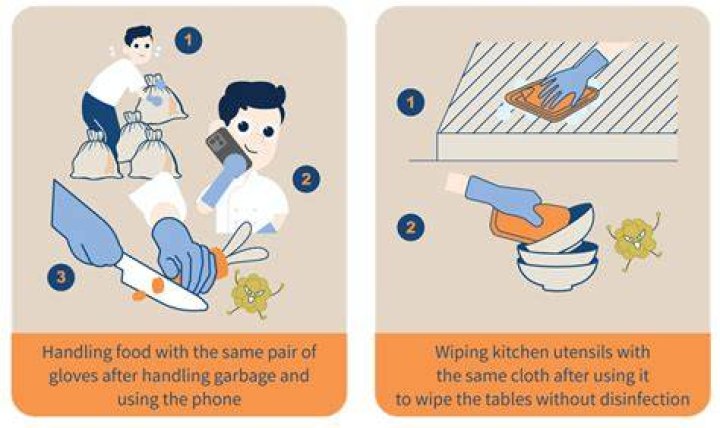 1

2

3

Handling food with the same pair of gloves after handling garbage and using the phone

1

2

Wiping kitchen utensils with the same cloth after using it to wipe the tables without disinfection